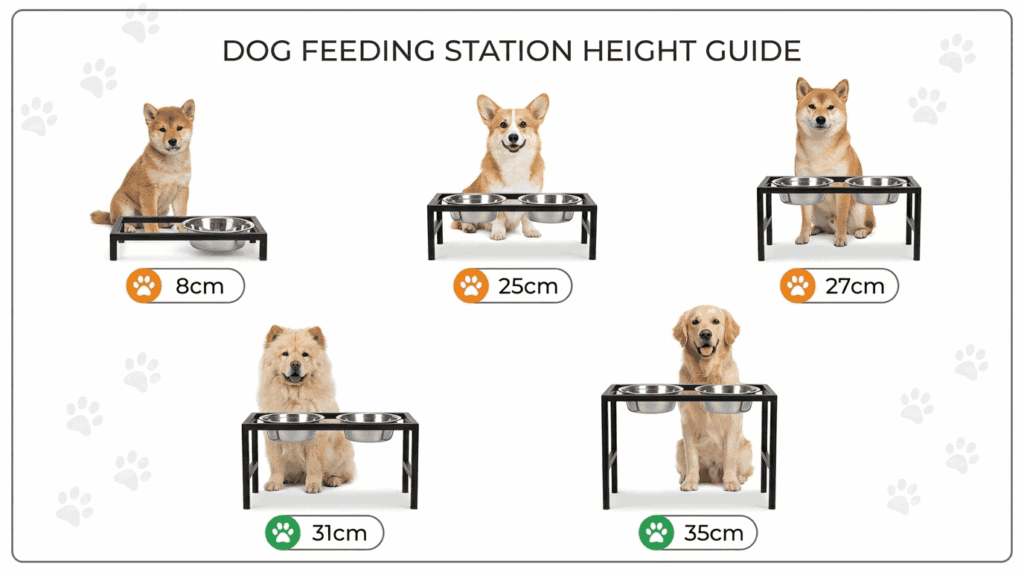 DOG FEEDING STATION HEIGHT GUIDE

8cm

25cm

27cm

31cm

35cm