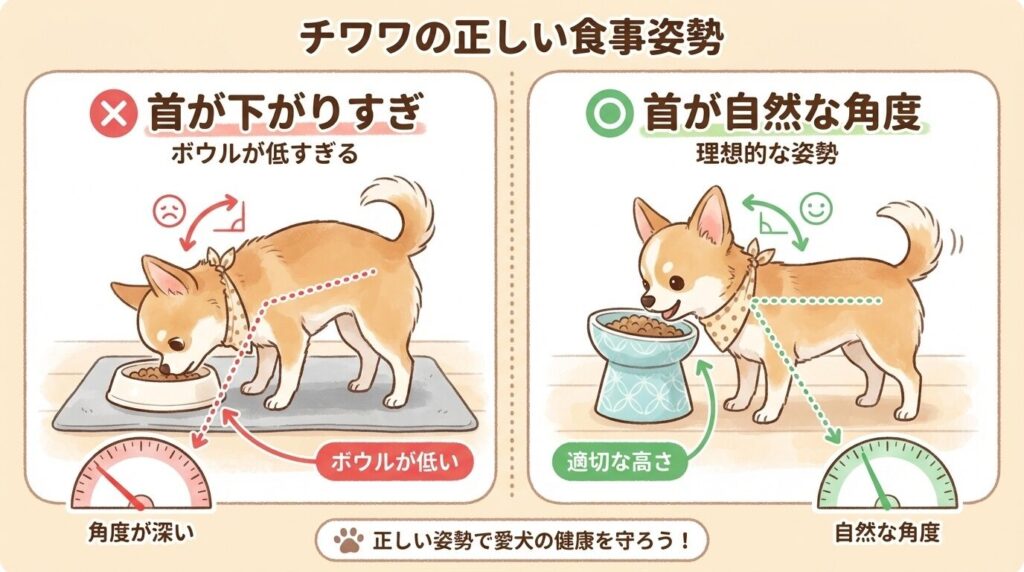 チワワの正しい食事姿勢

✕ 首が下がりすぎ
ボウルが低すぎる

ボウルが低い

角度が深い

◎ 首が自然な角度
理想的な姿勢

適切な高さ

自然な角度

正しい姿勢で愛犬の健康を守ろう！