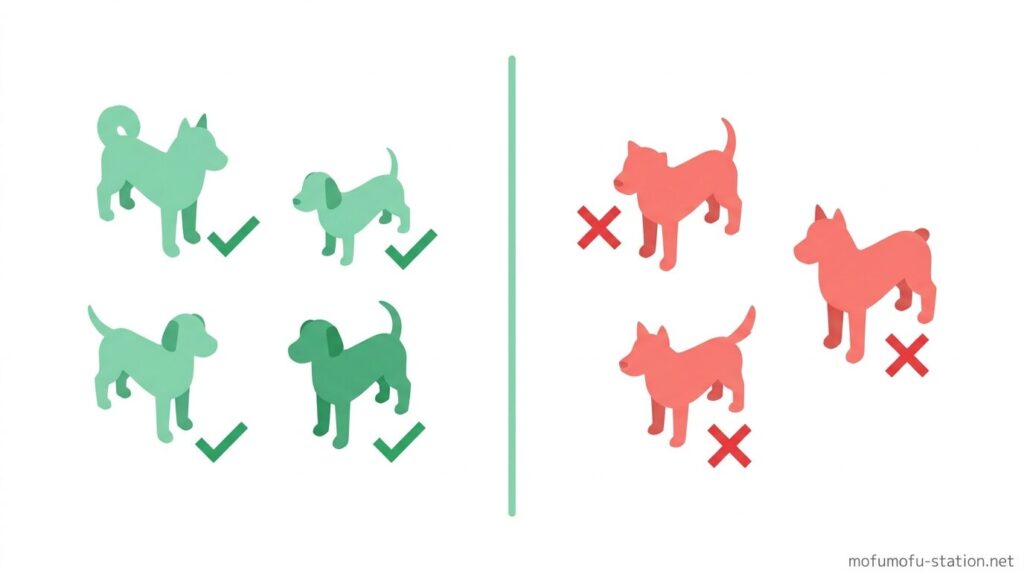 mofumofu-station.net