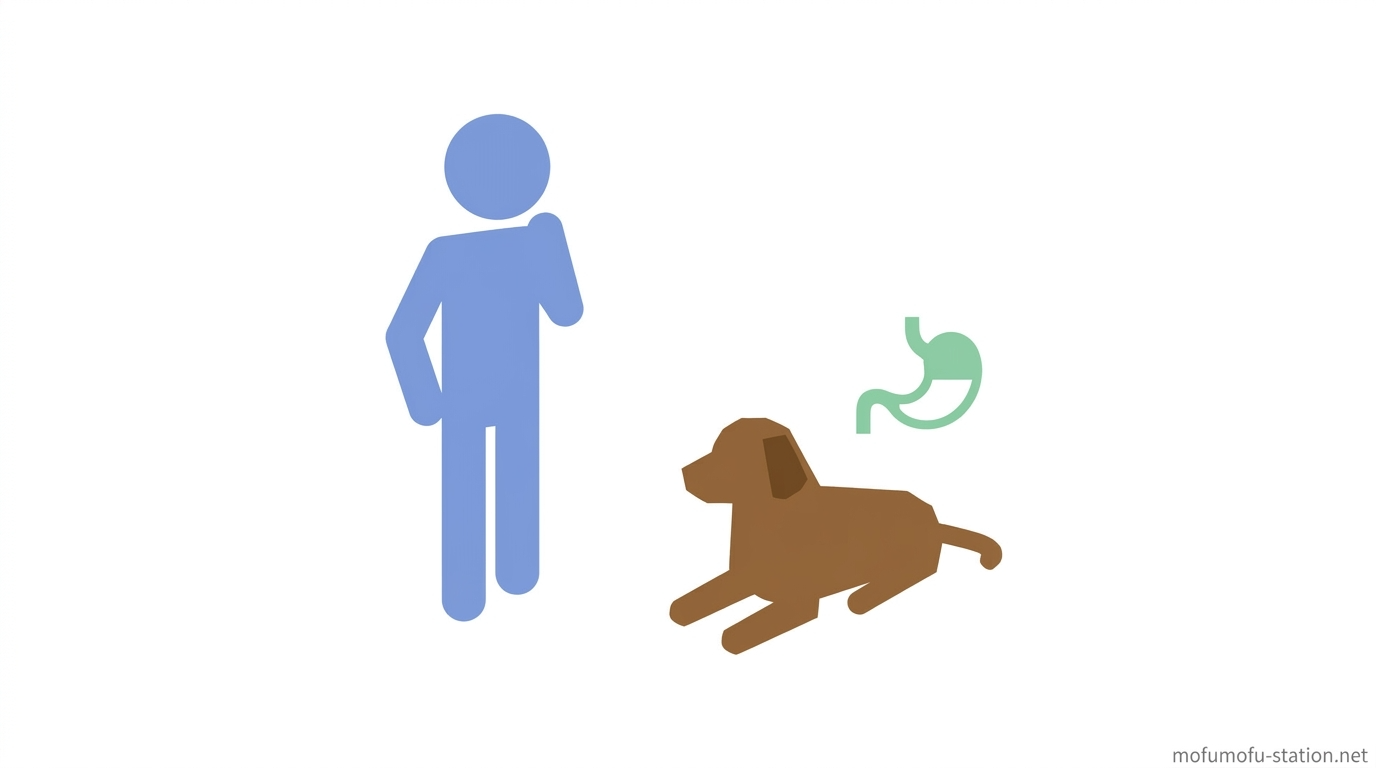 mofumofu-station.net