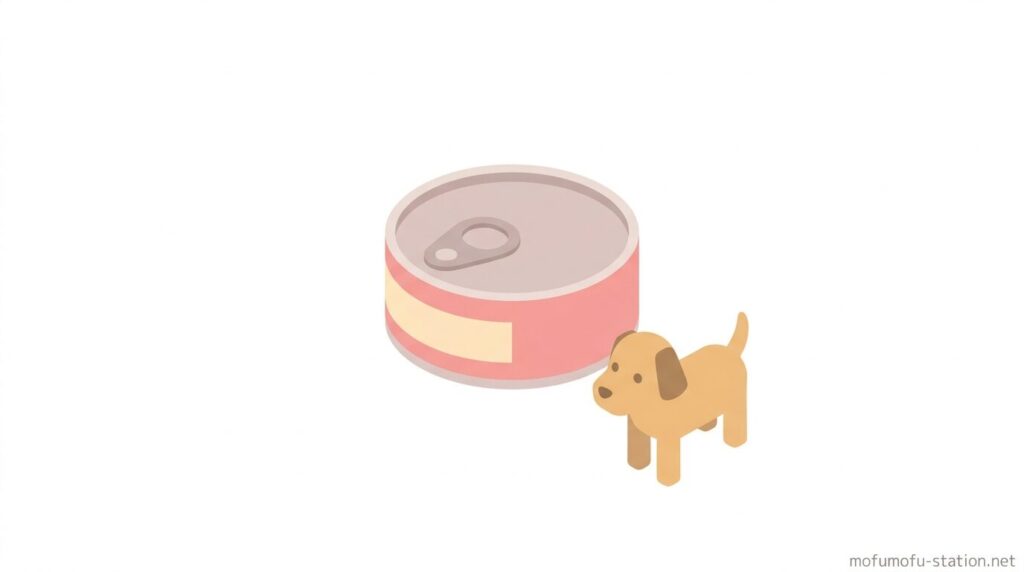 mofumofu-station.net