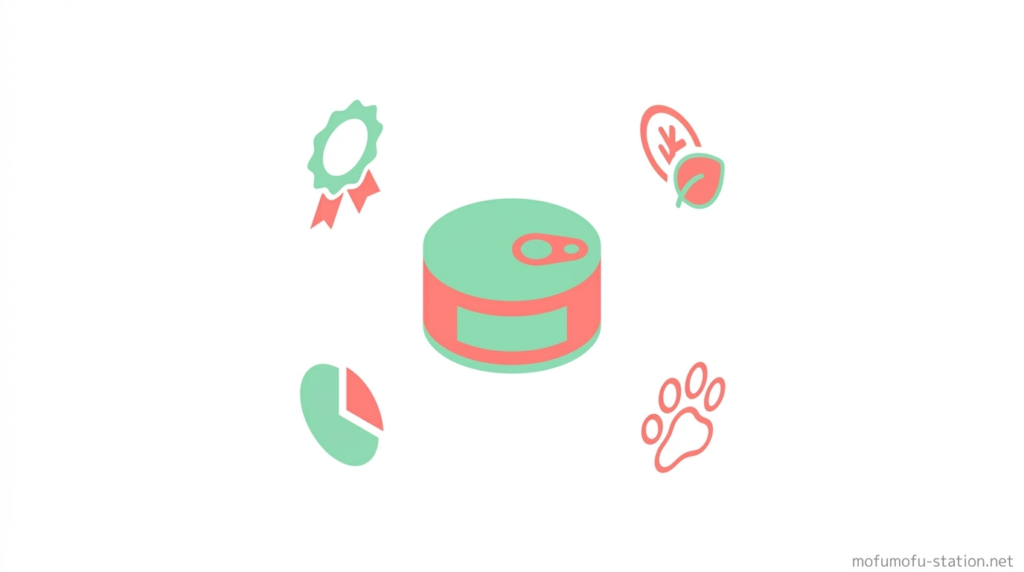 mofumofu-station.net