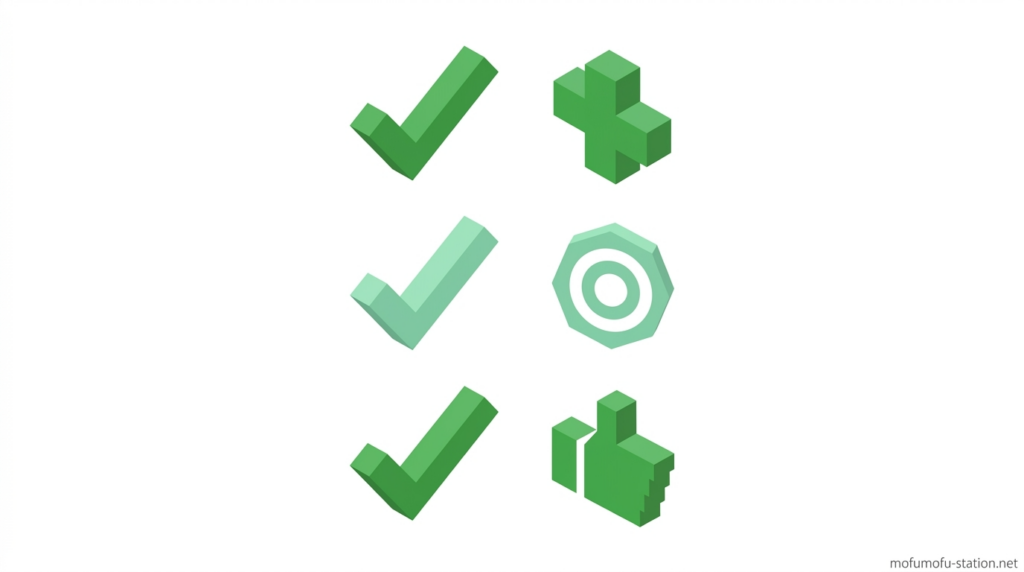 mofumofu-station.net