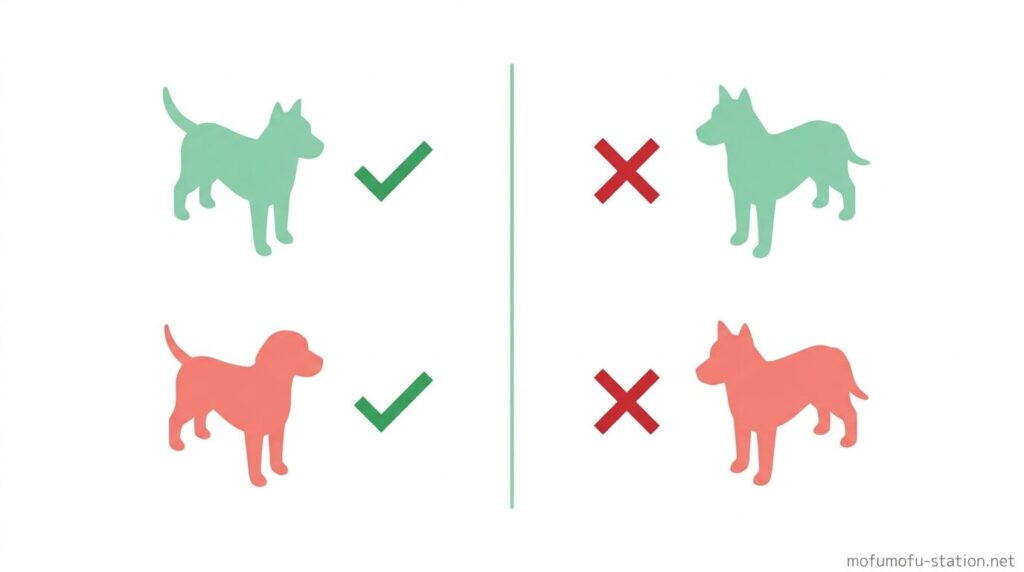 mofumofu-station.net