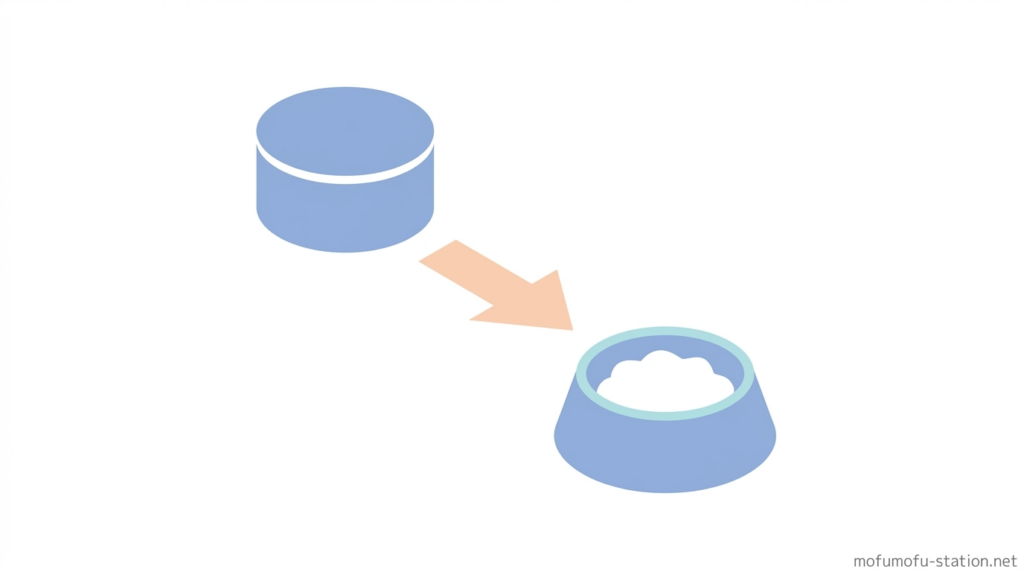 mofumofu-station.net