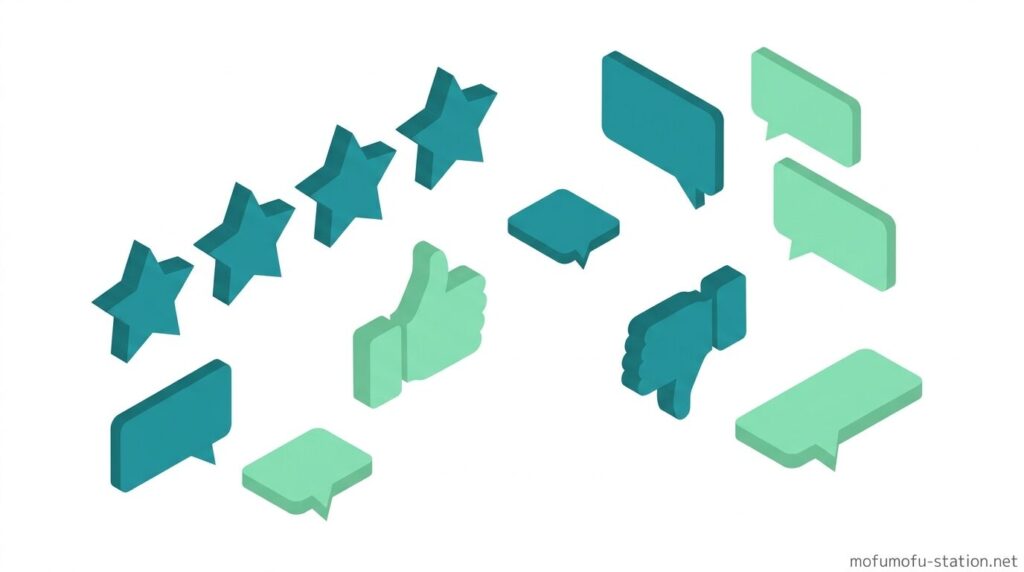 mofumofu-station.net