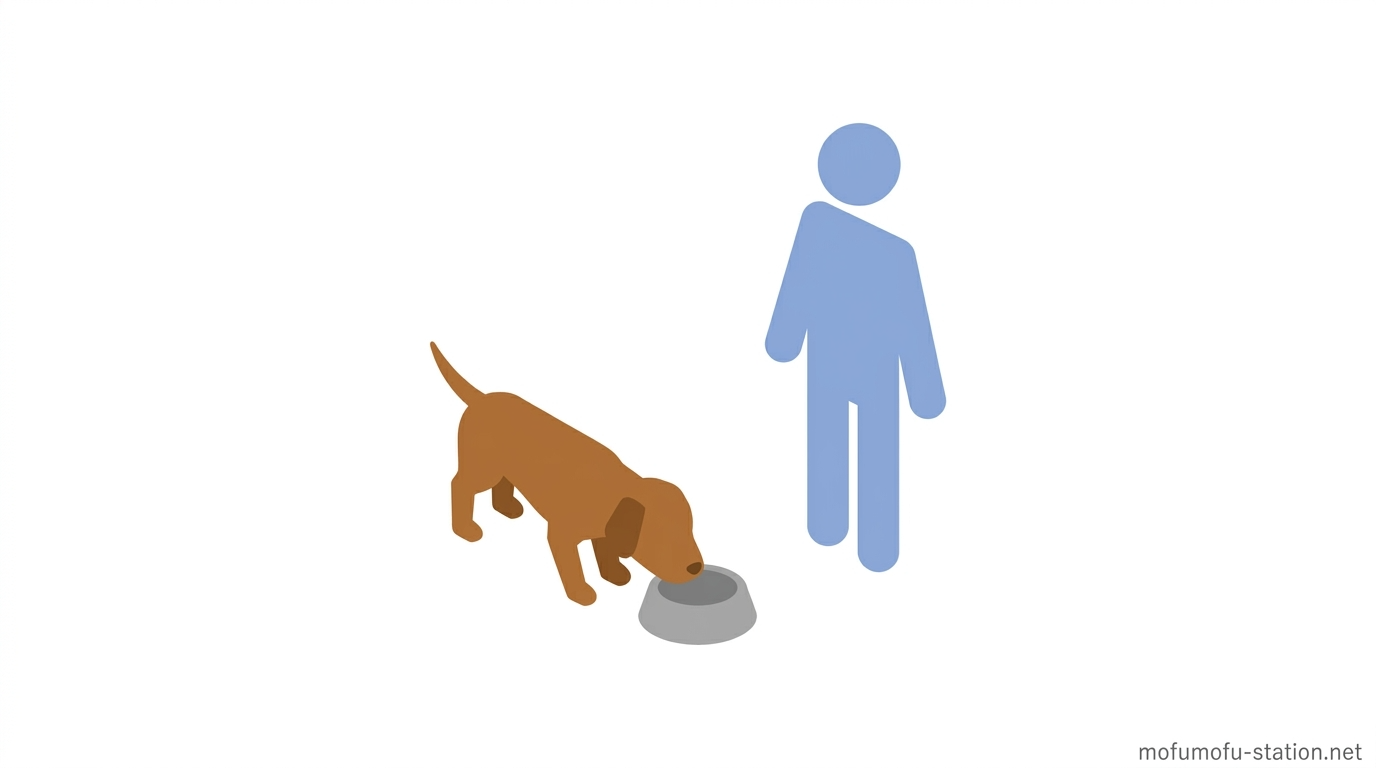 mofumofu-station.net