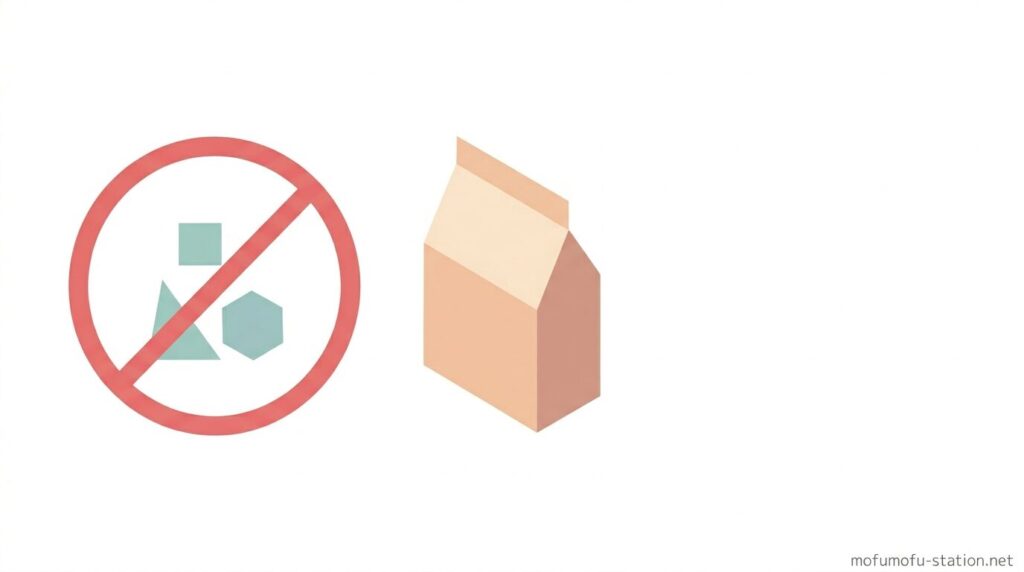 mofumofu-station.net