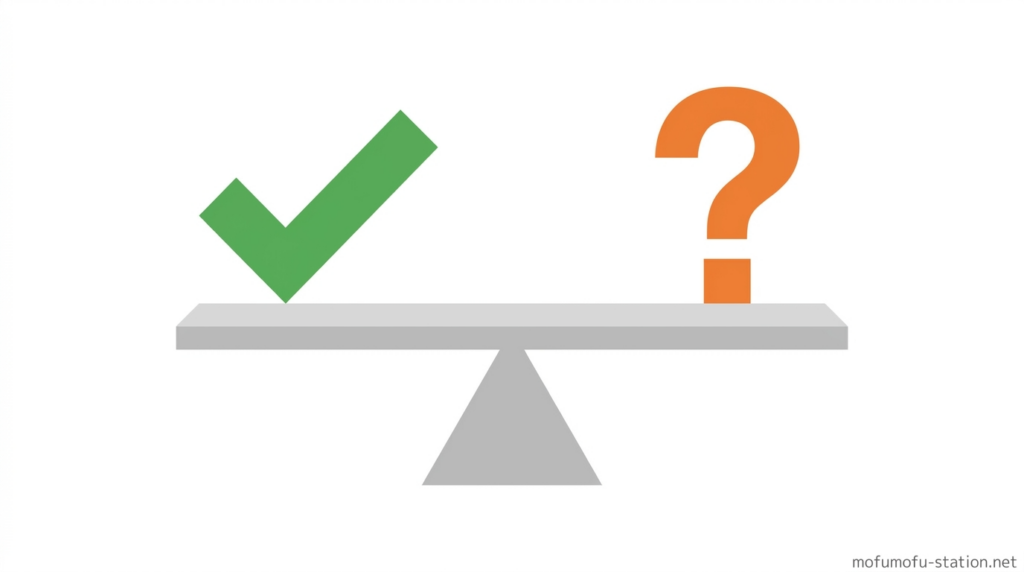 ?

mofumofu-station.net