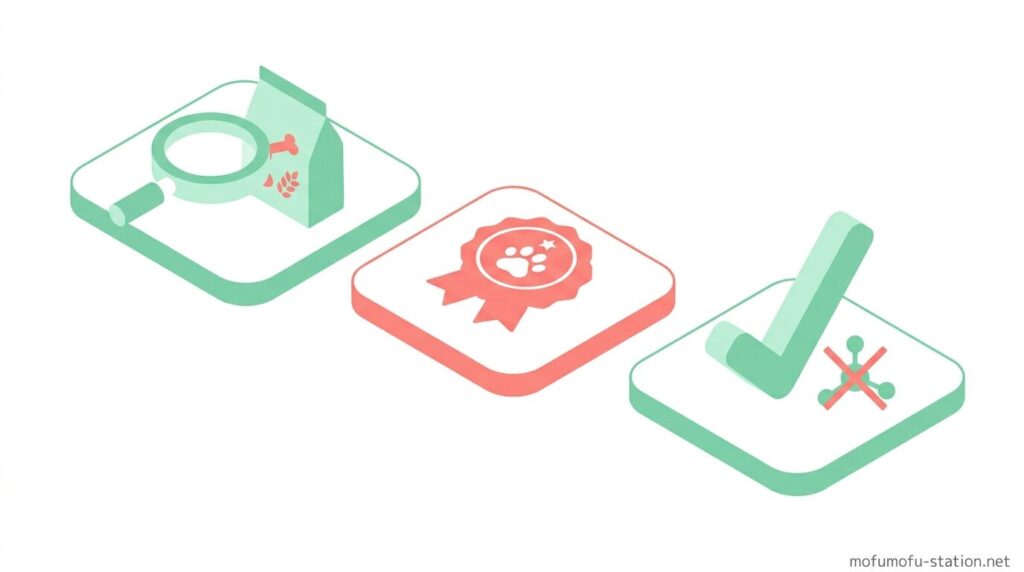 mofumofu-station.net