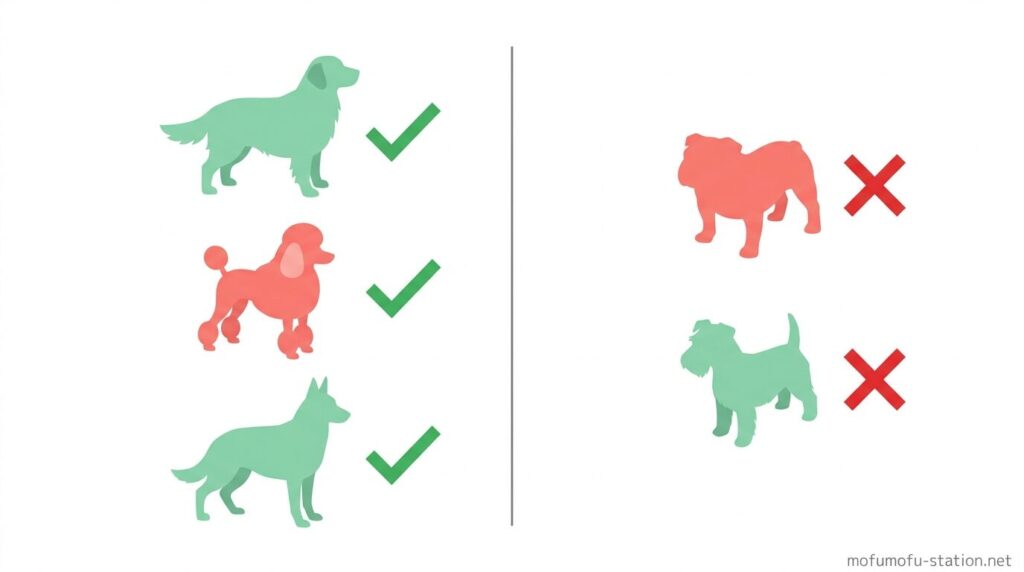 mofumofu-station.net