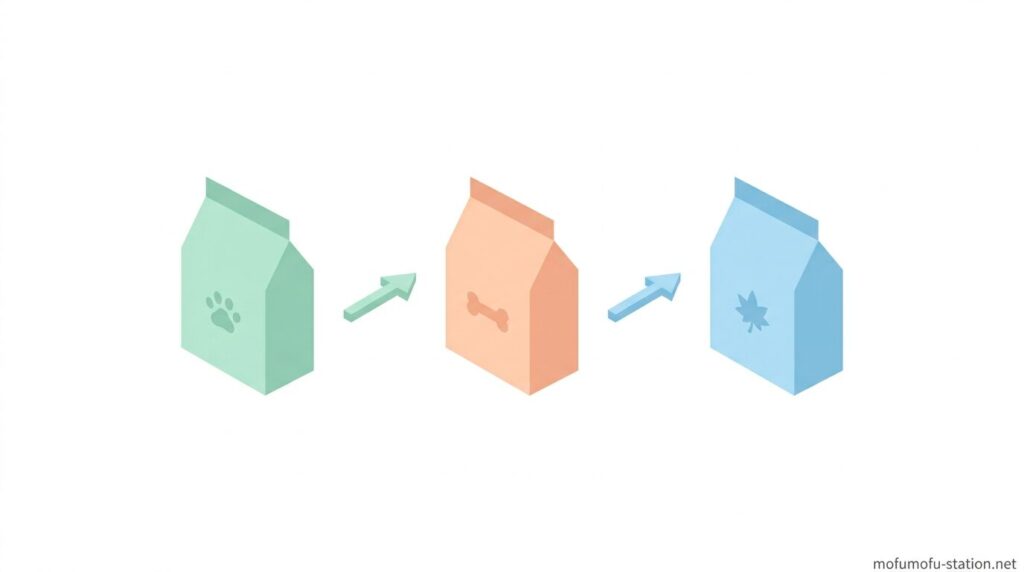 mofumofu-station.net