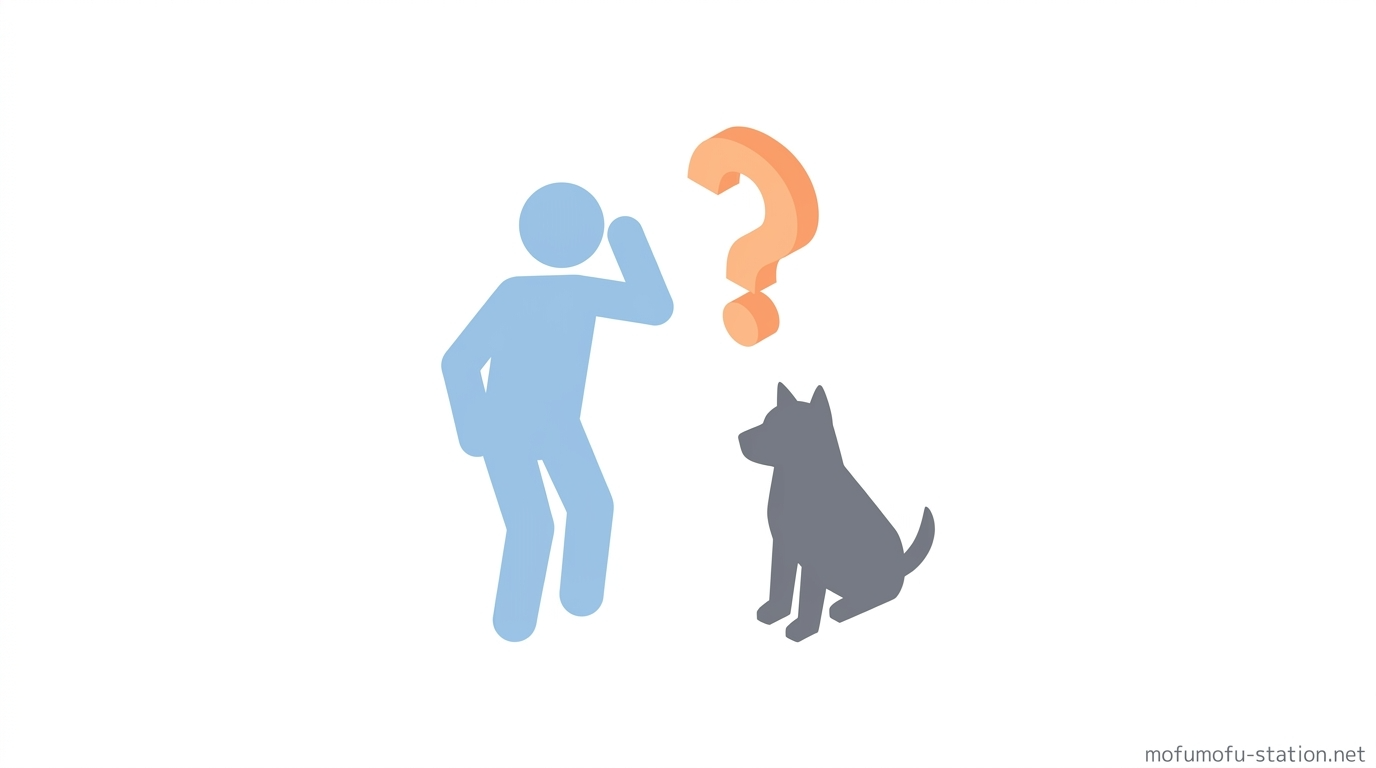 ?

mofumofu-station.net