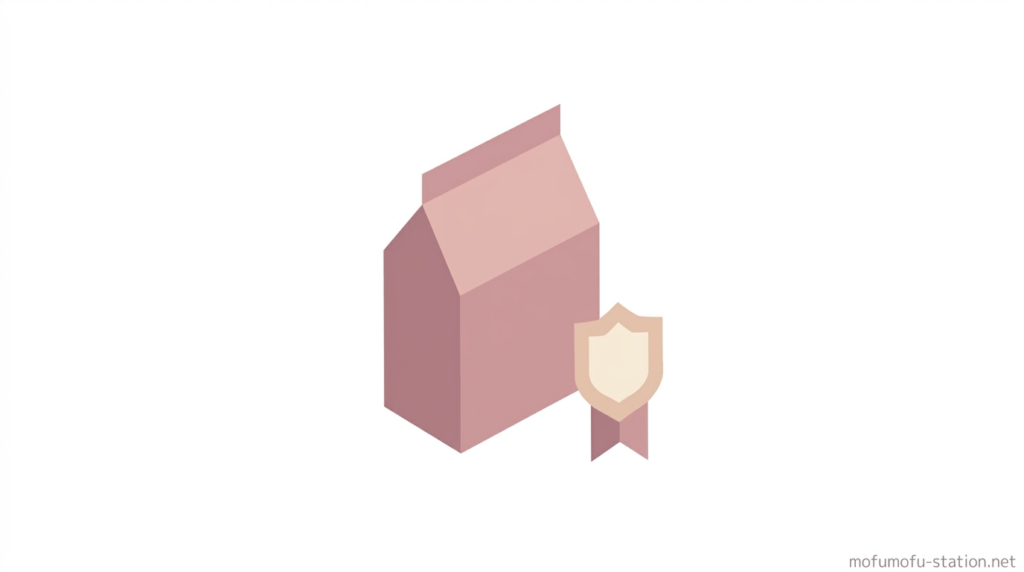 mofumofu-station.net