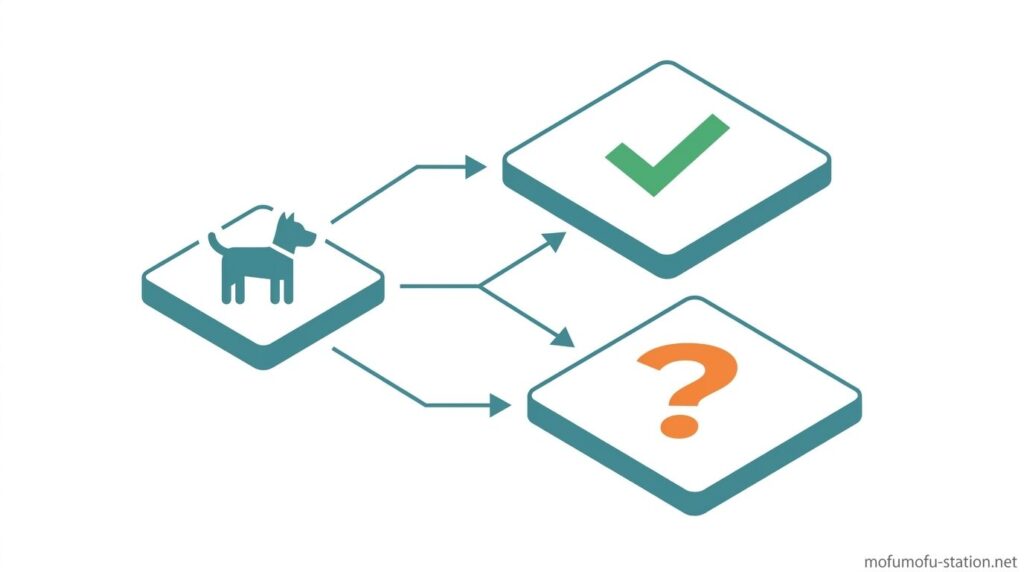 ?

mofumofu-station.net