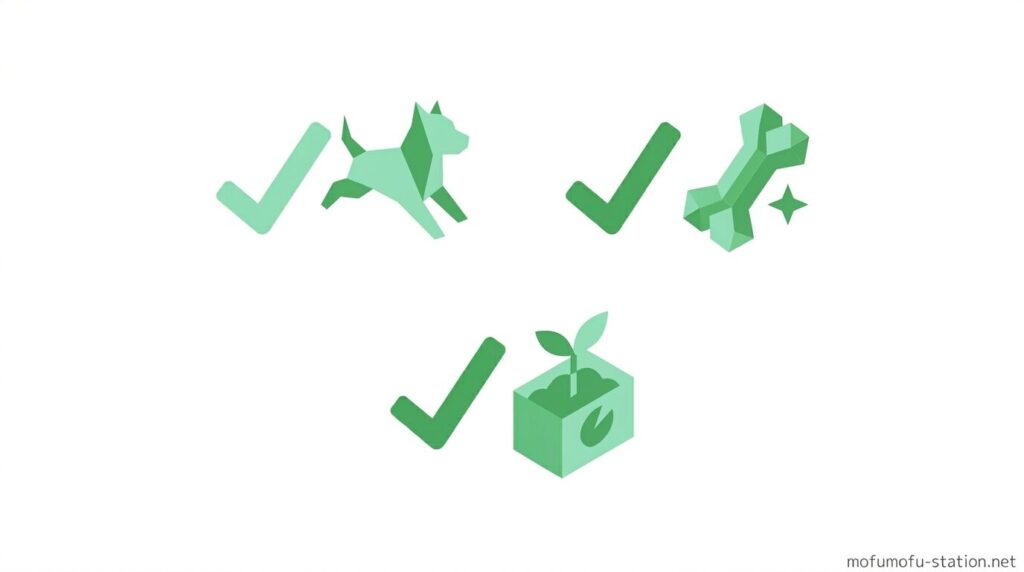 mofumofu-station.net