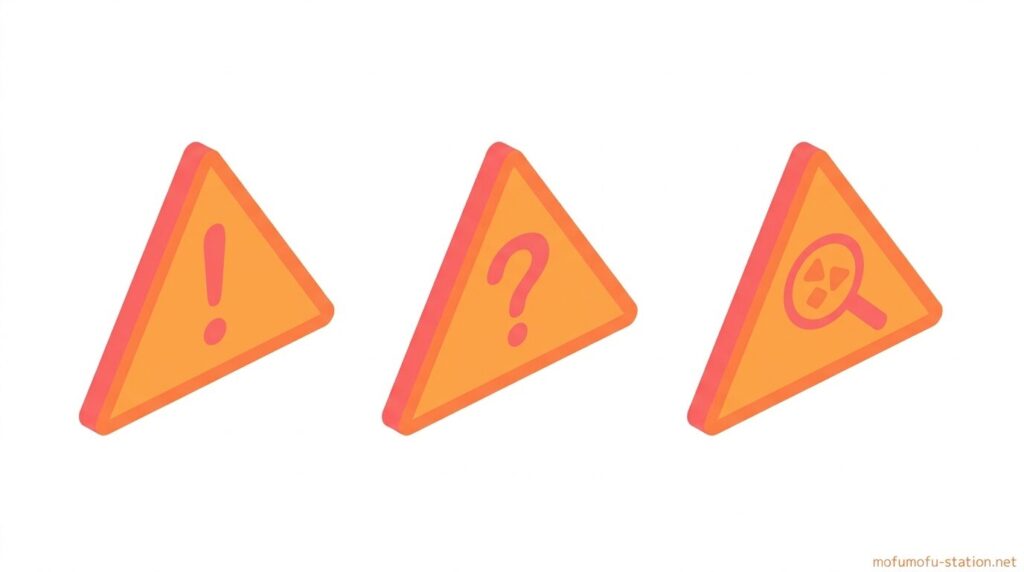 !

?

mofumofu-station.net