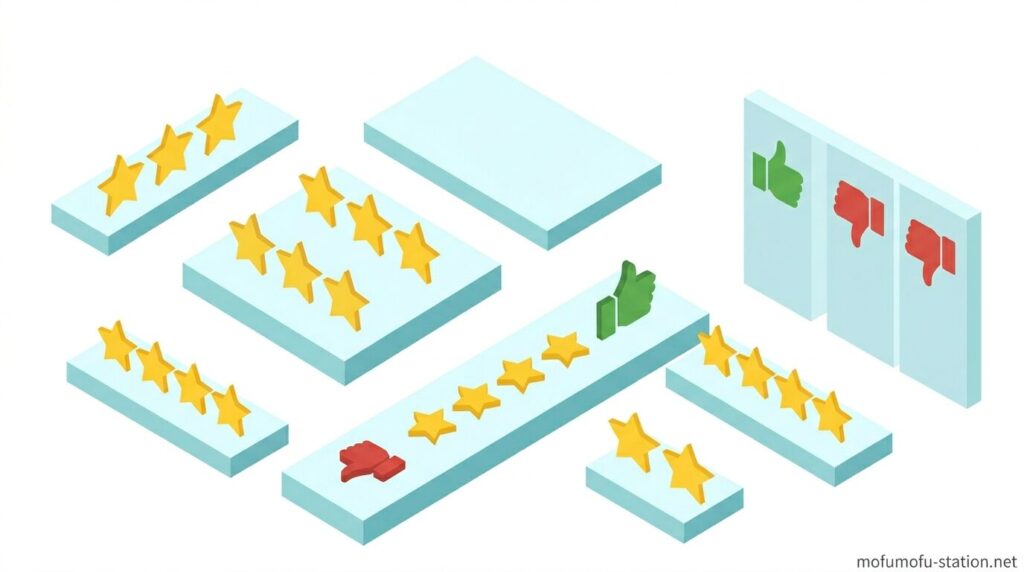 mofumofu-station.net