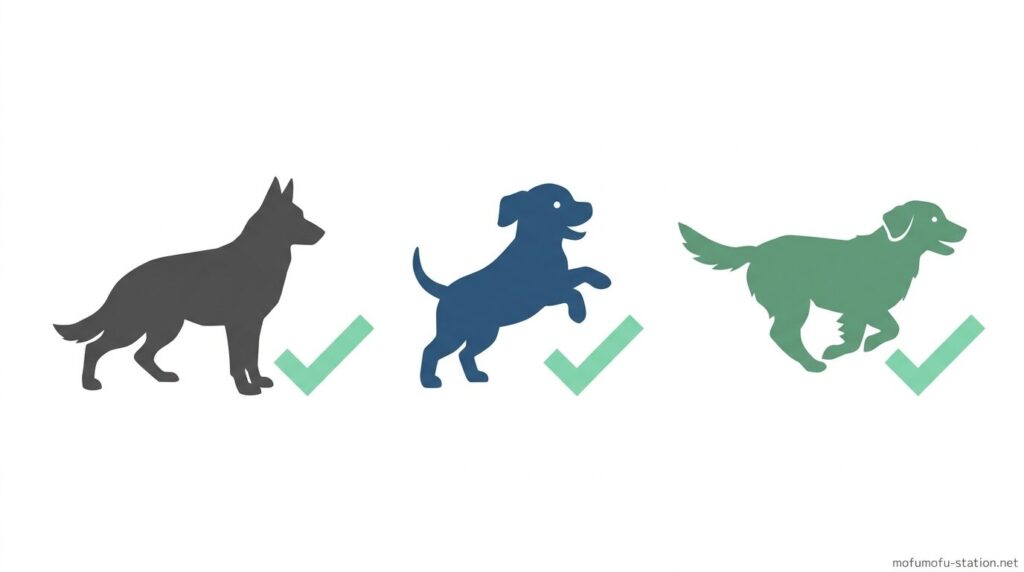 mofumofu-station.net