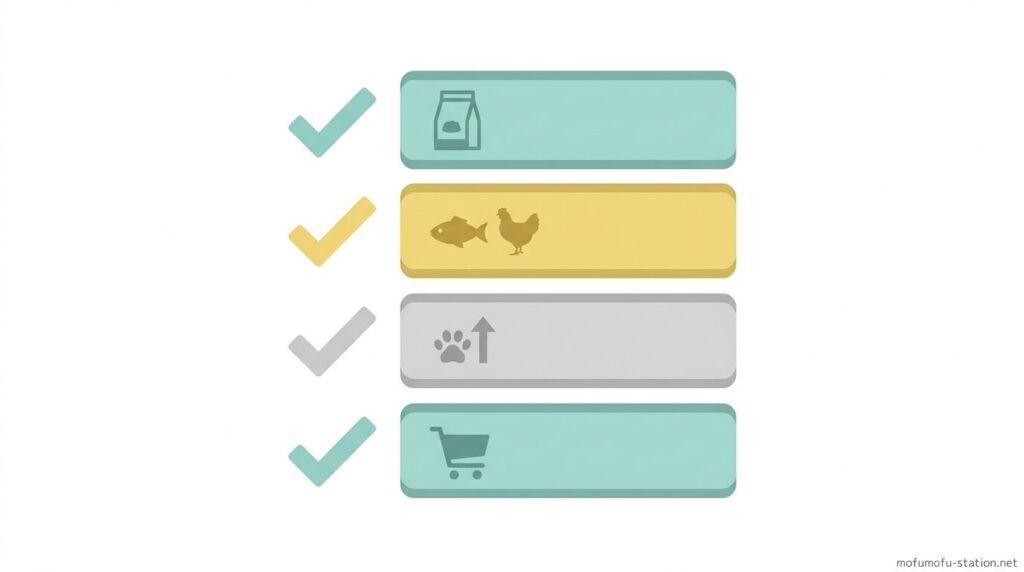 mofumofu-station.net