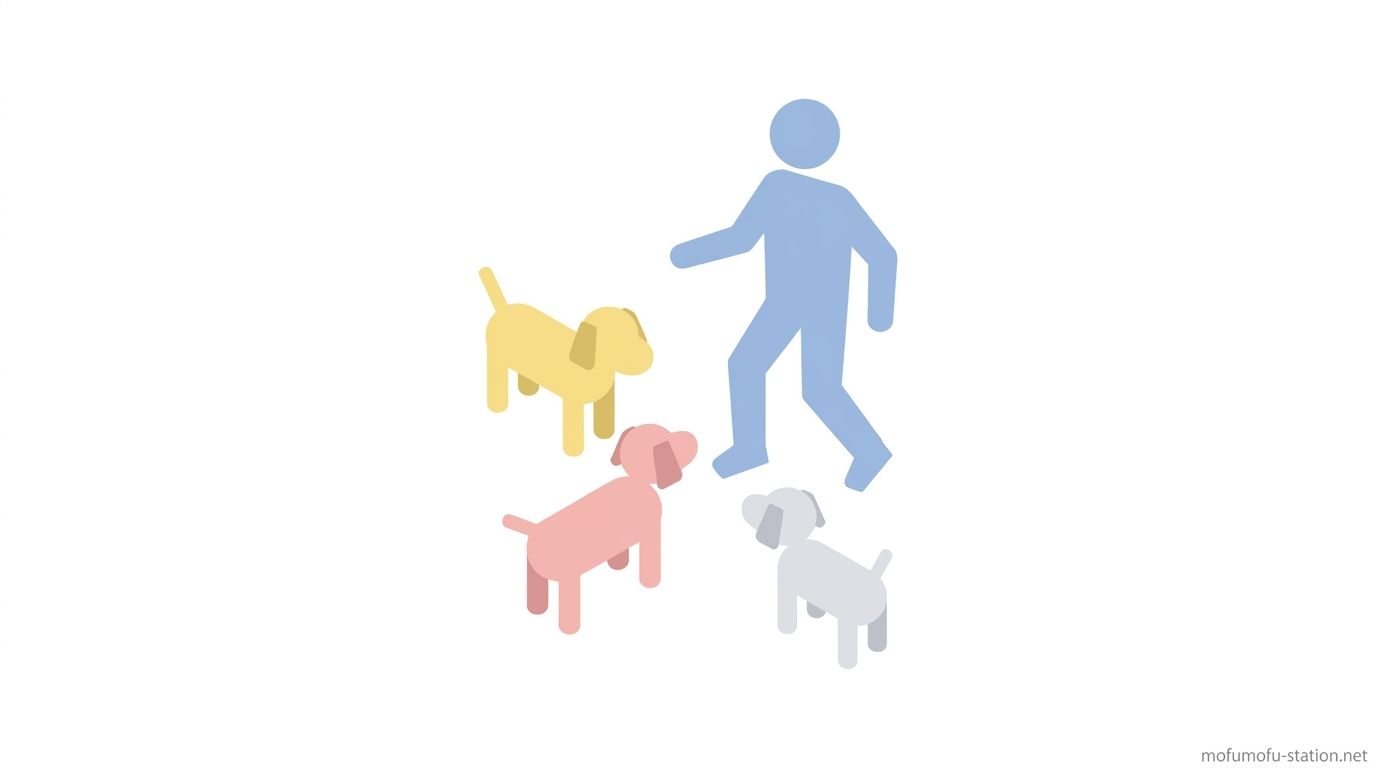 mofumofu-station.net