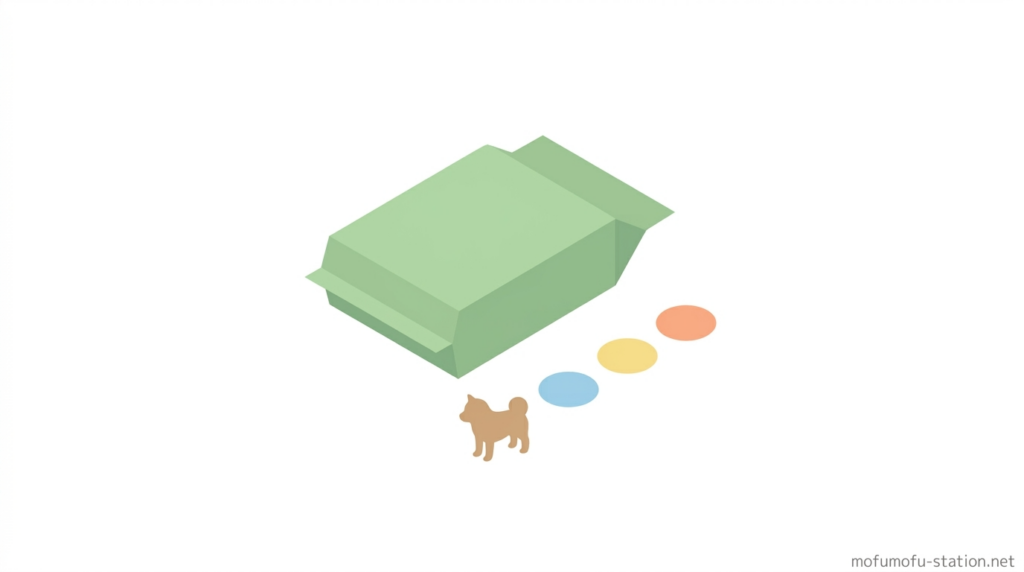 mofumofu-station.net