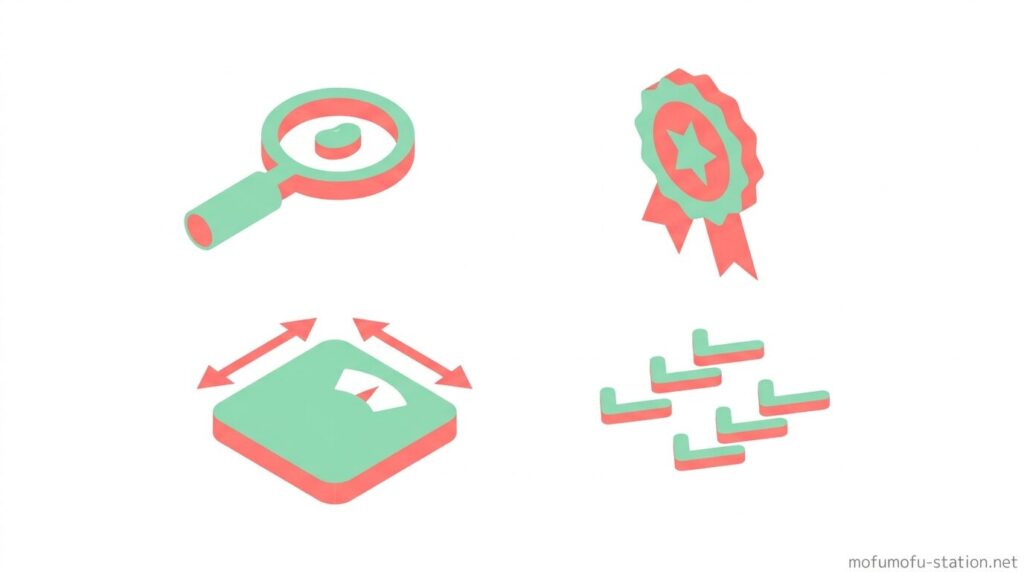 mofumofu-station.net