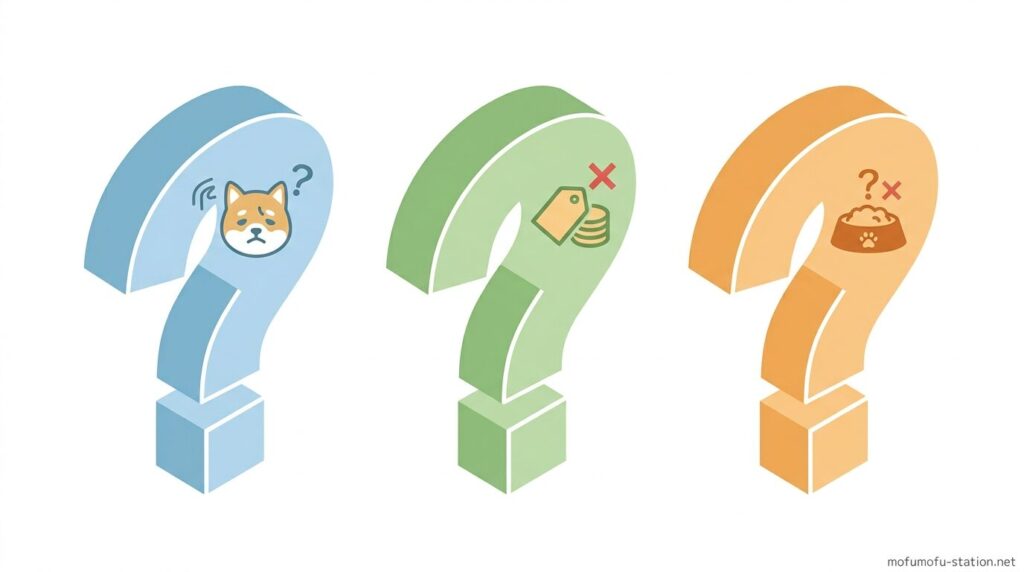 mofumofu-station.net