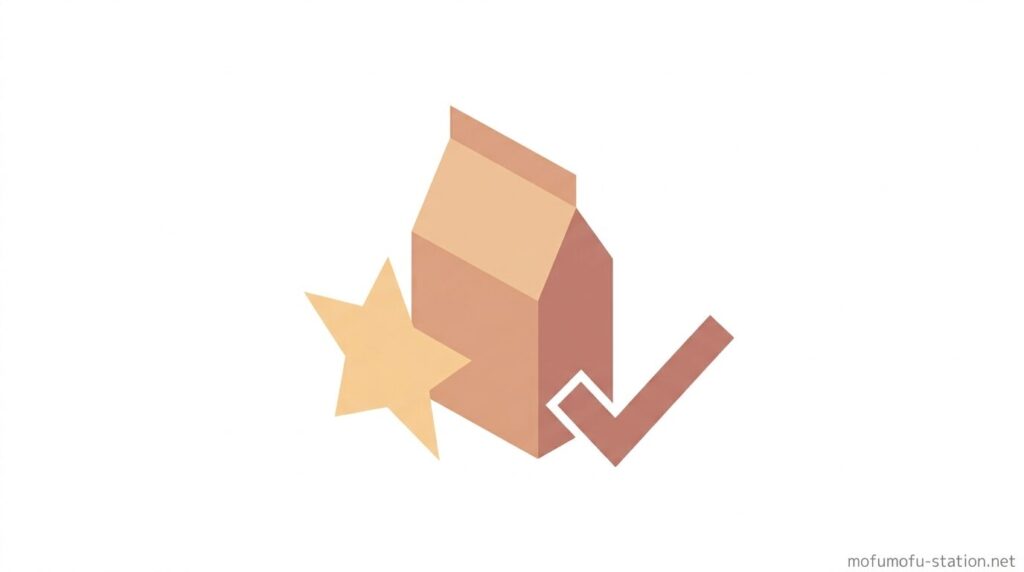 mofumofu-station.net