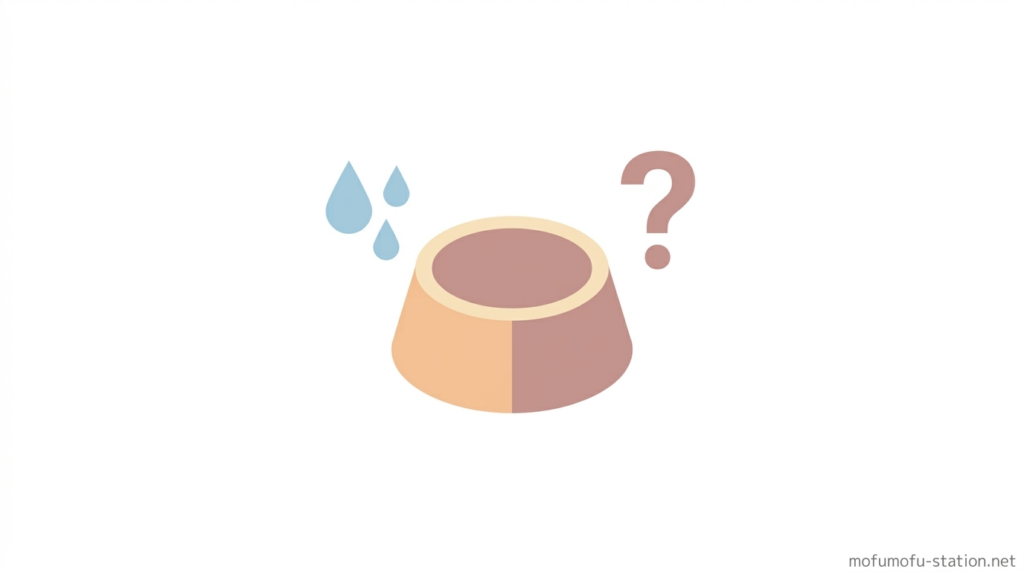 ?

mofumofu-station.net