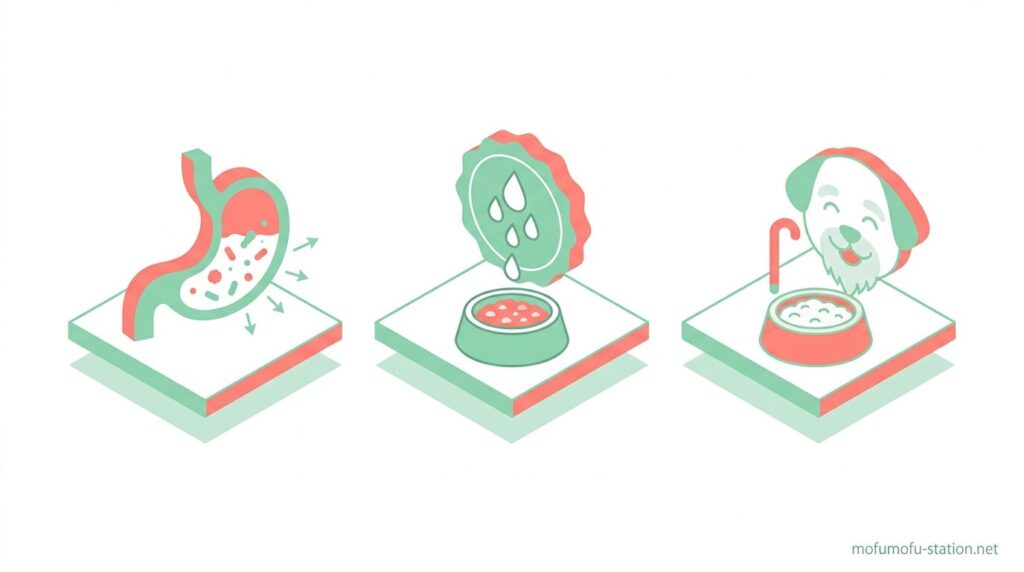 mofumofu-station.net