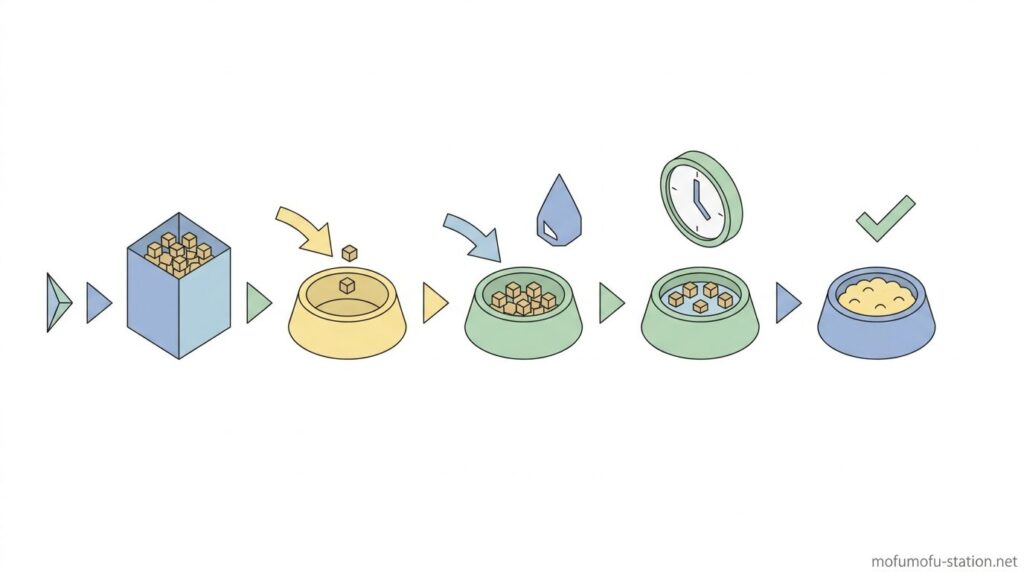 mofumofu-station.net