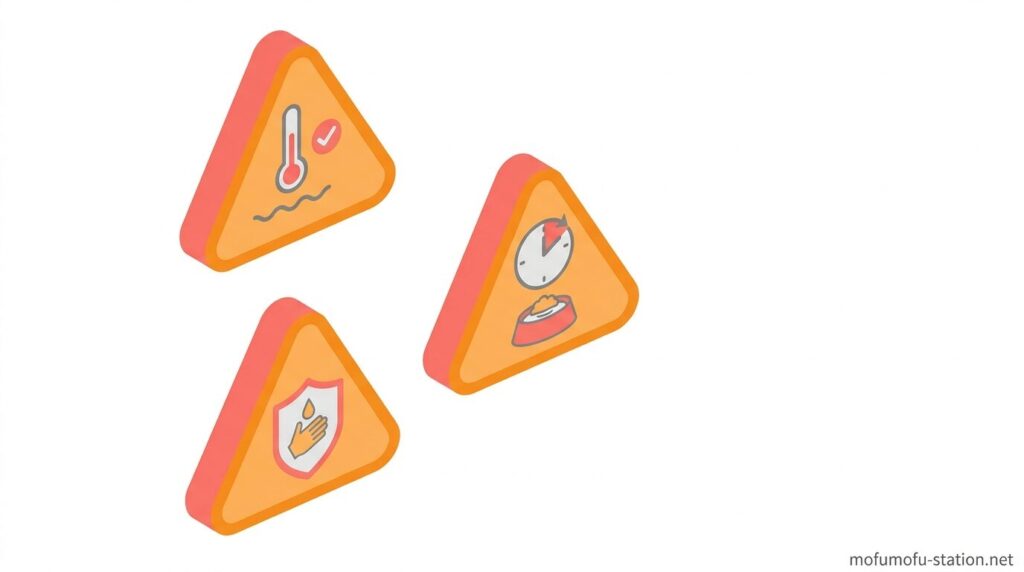 mofumofu-station.net