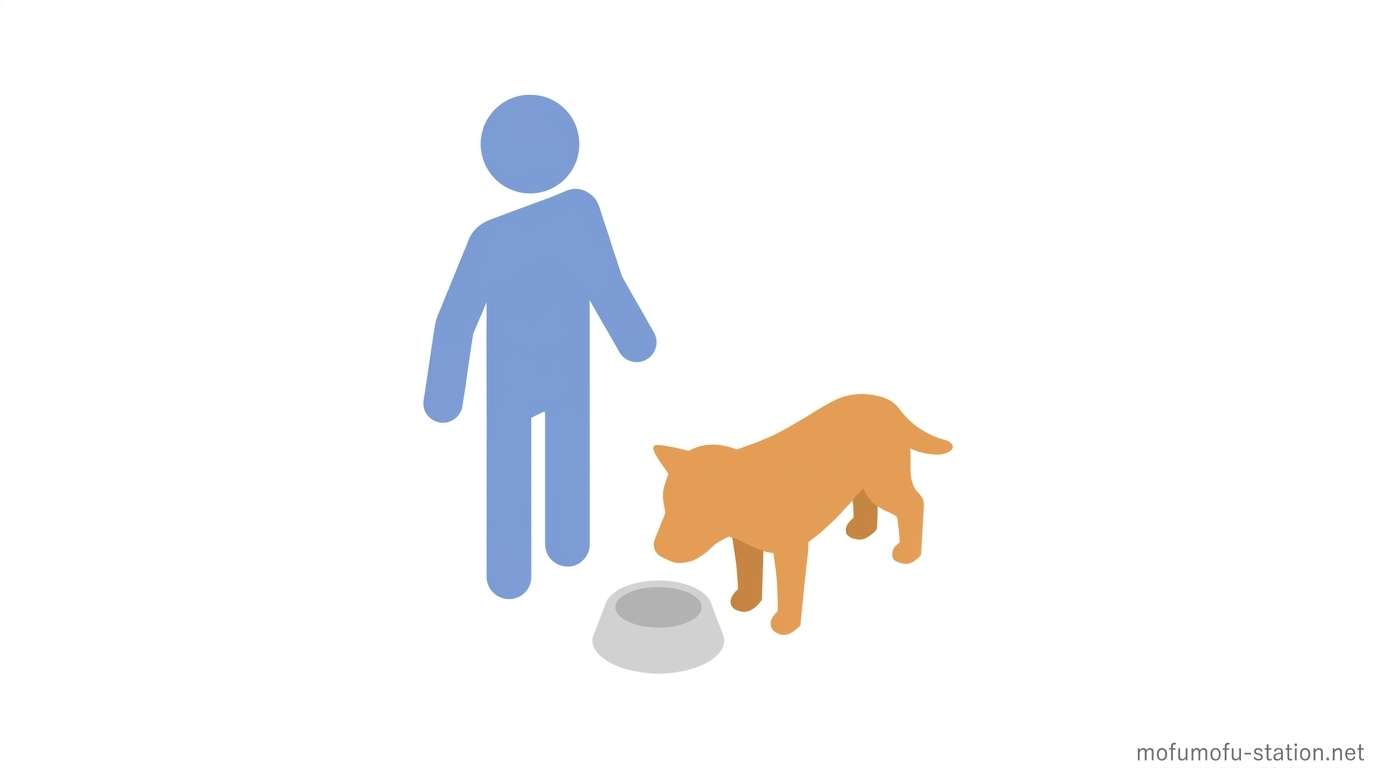 mofumofu-station.net