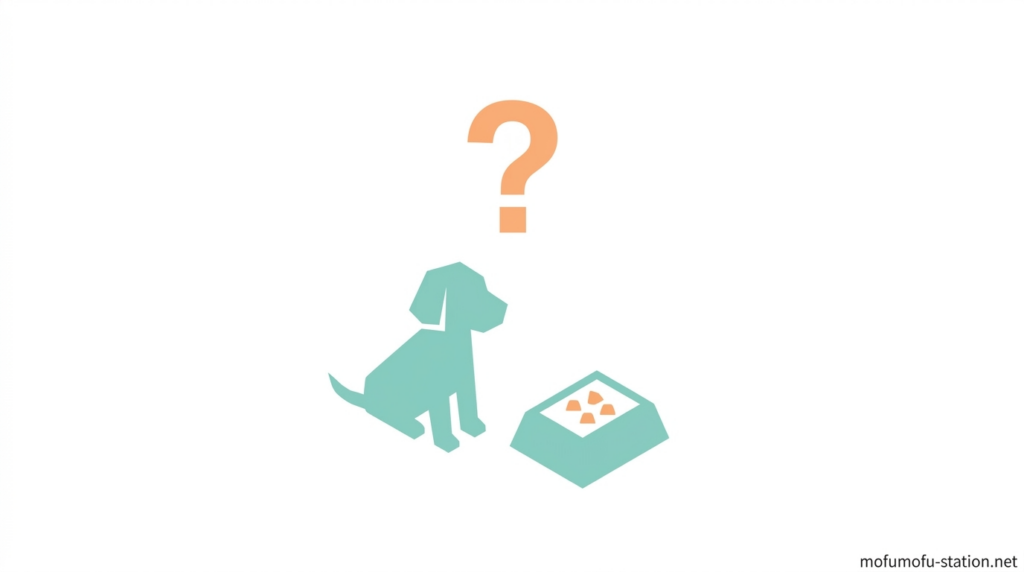 ?

mofumofu-station.net