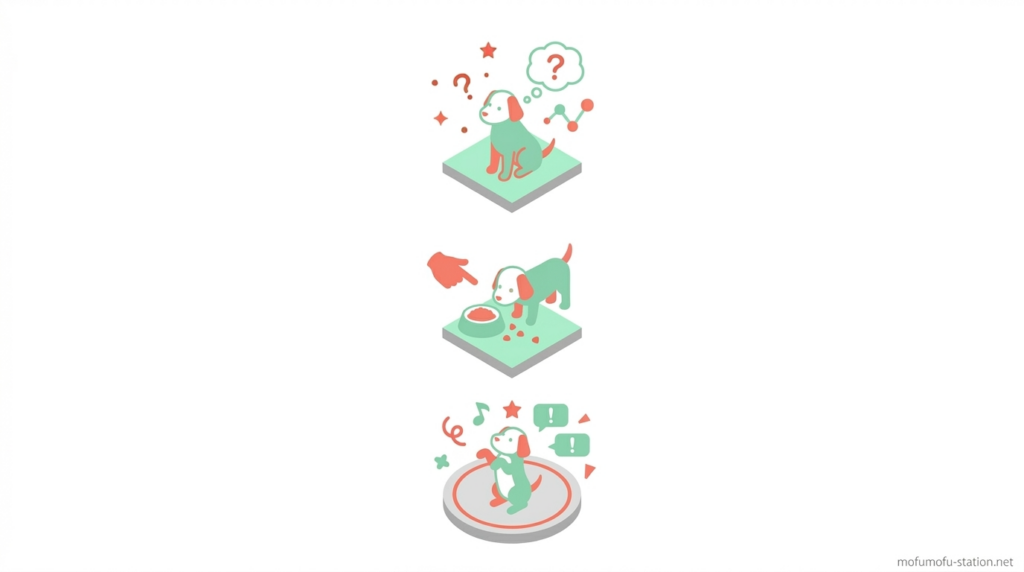 ?
?
!
!
mofumofu-station.net