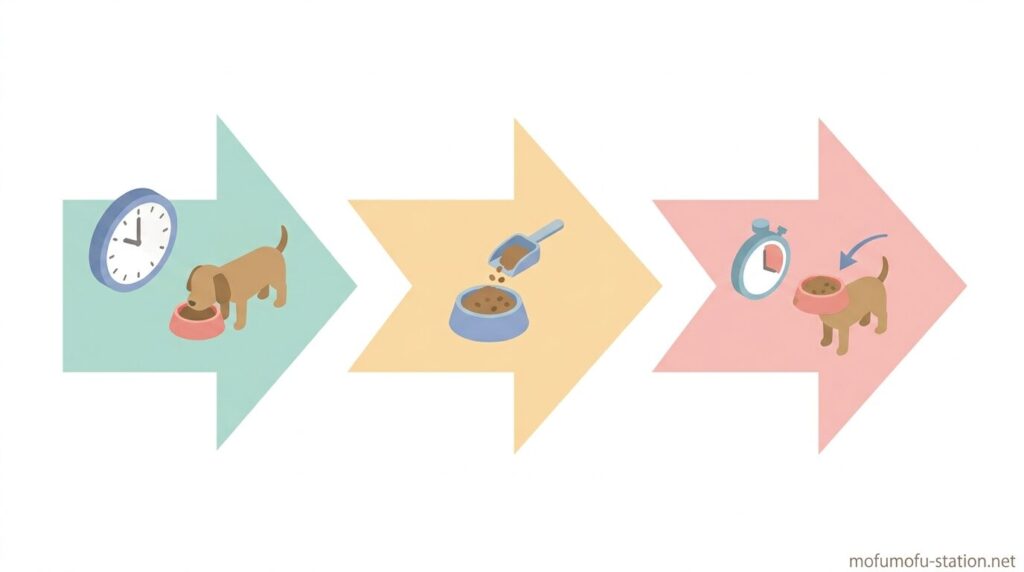 mofumofu-station.net