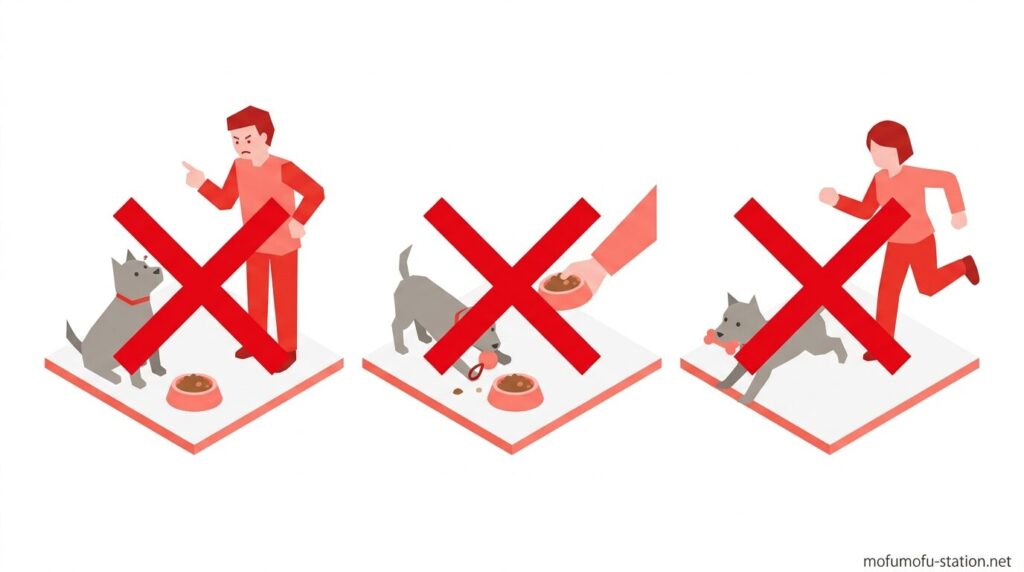 mofumofu-station.net