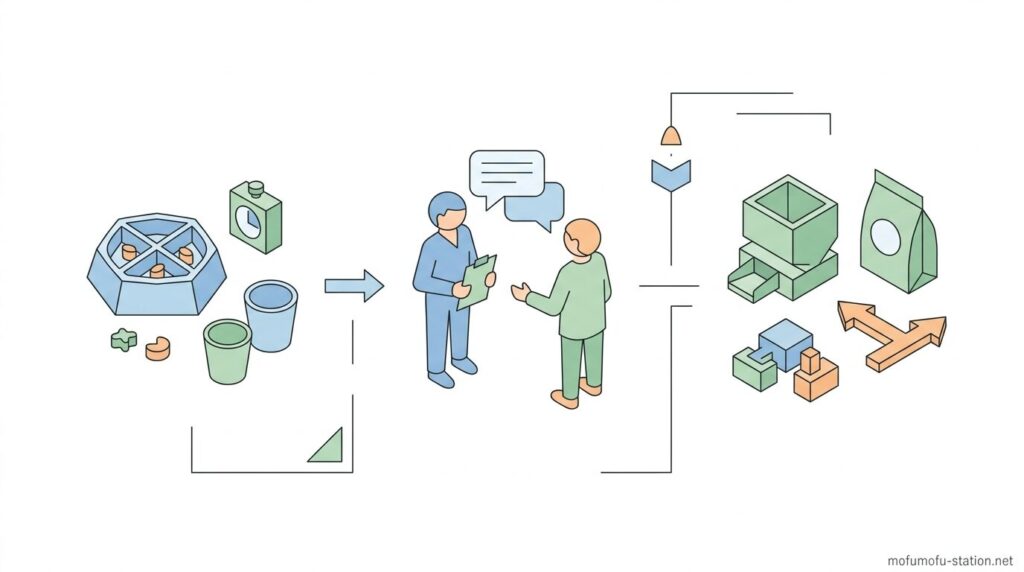 mofumofu-station.net