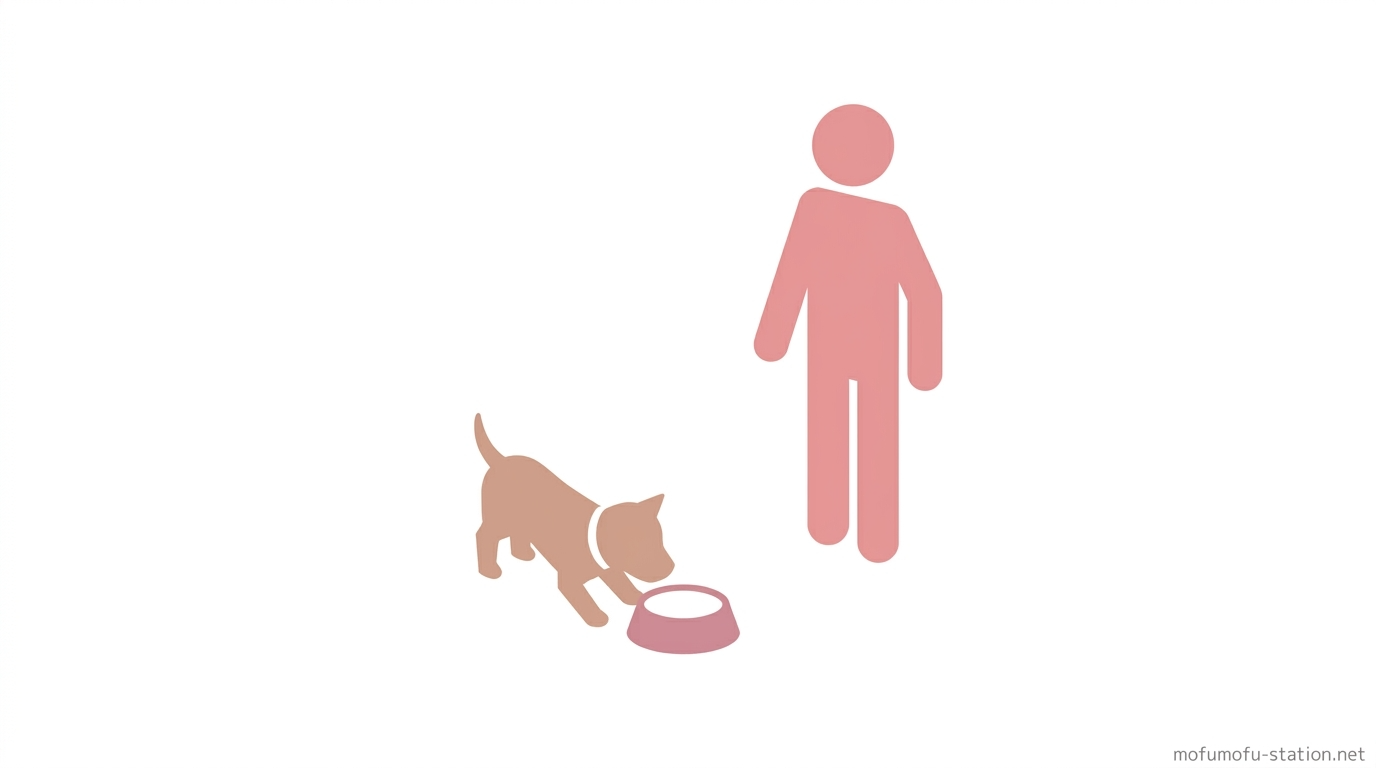 mofumofu-station.net