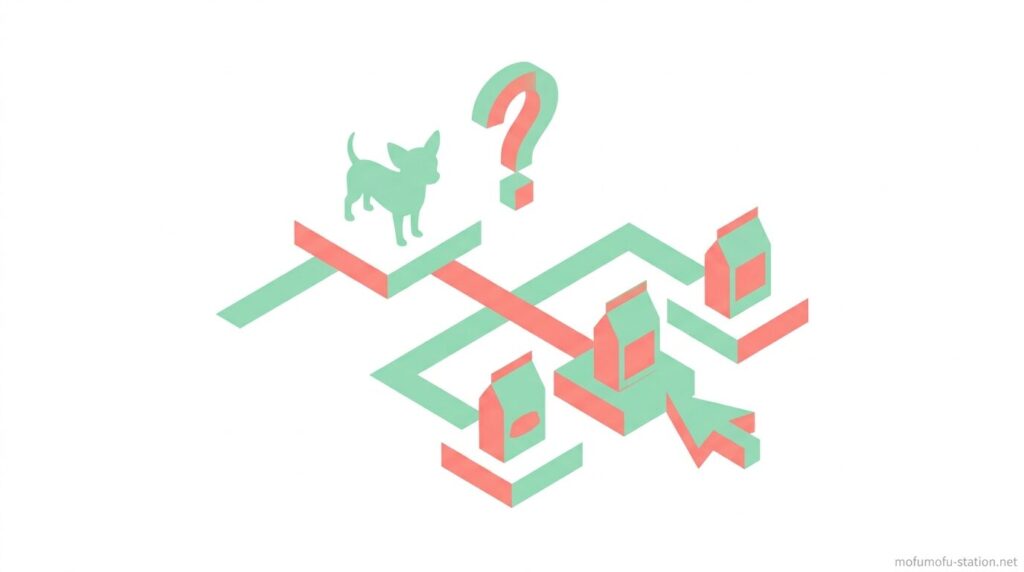 ?

mofumofu-station.net