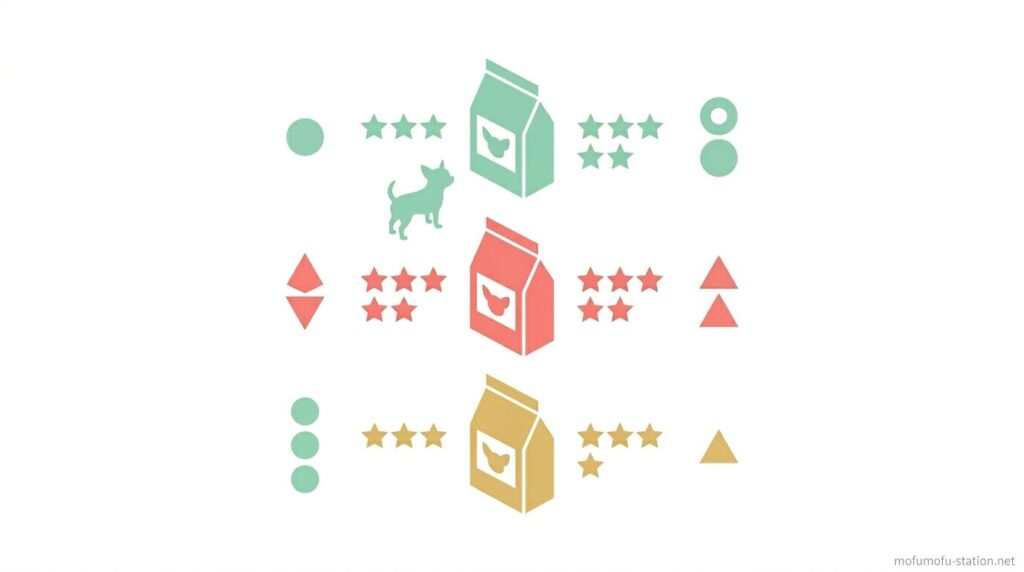 mofumofu-station.net