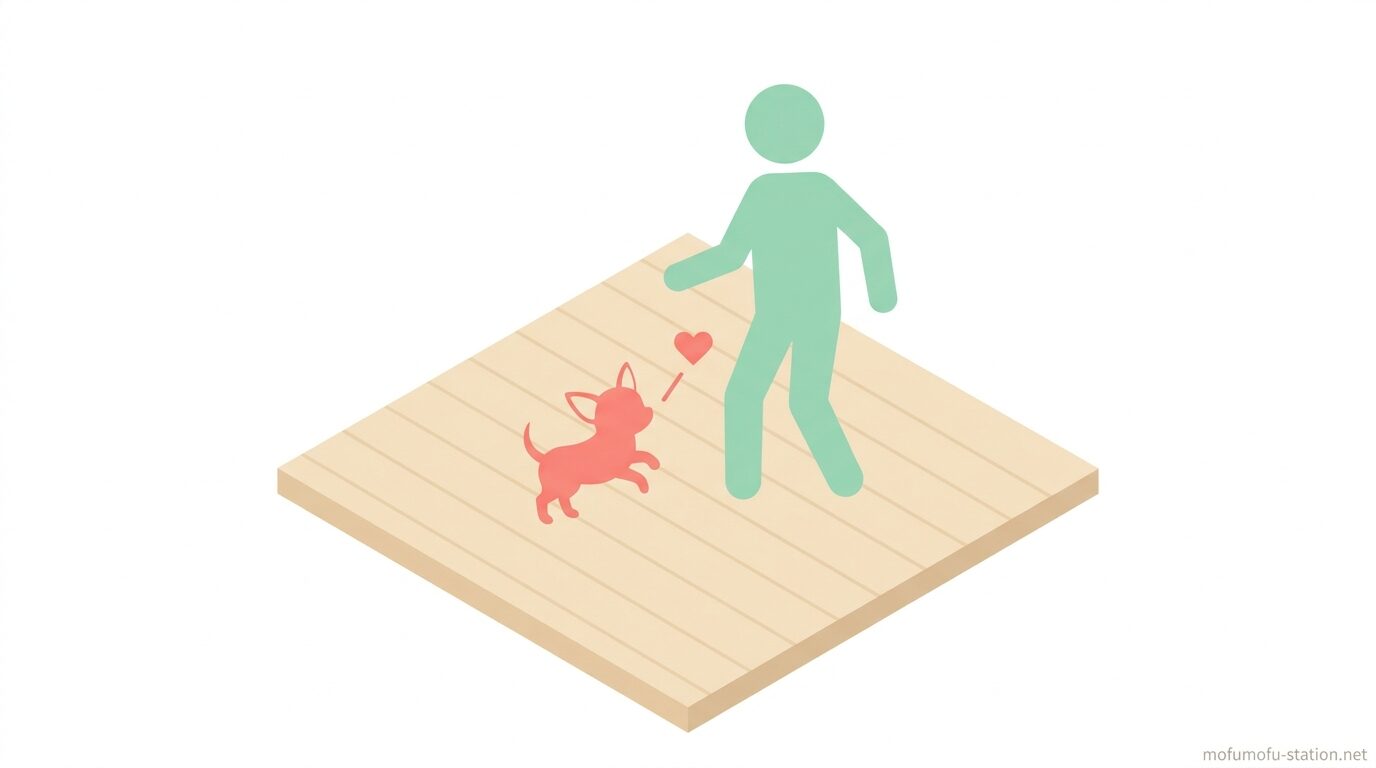 mofumofu-station.net