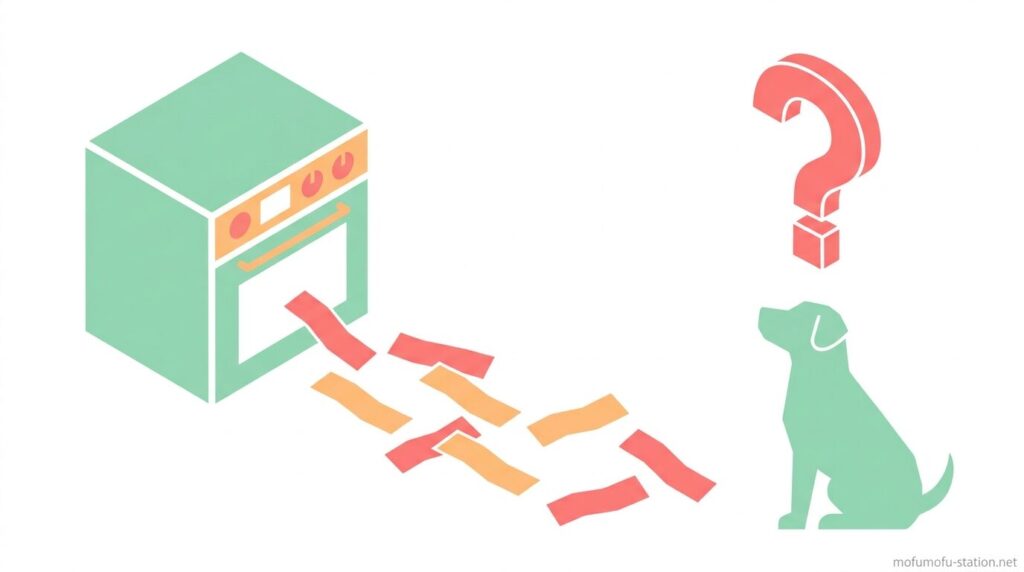 mofumofu-station.net