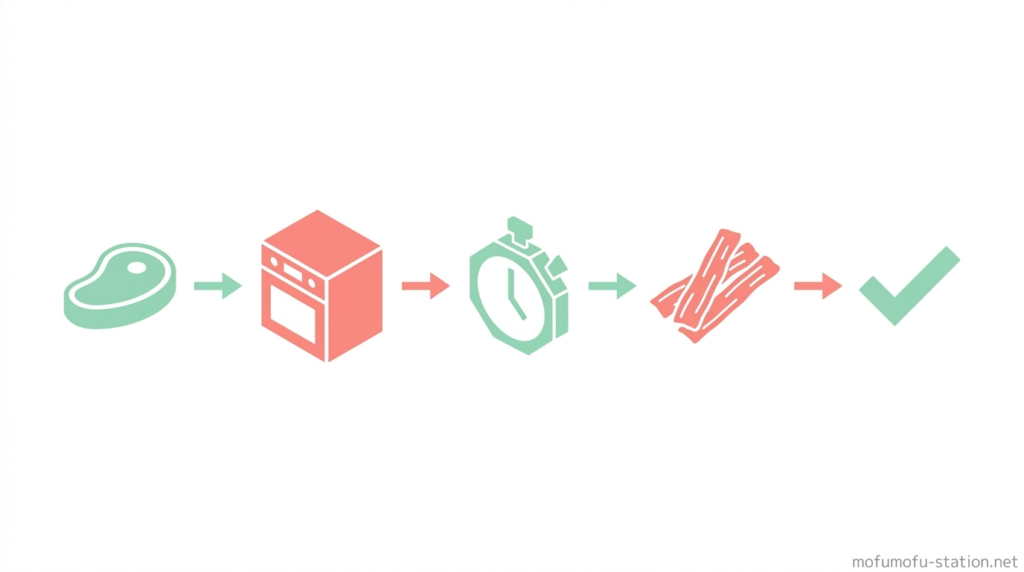 mofumofu-station.net