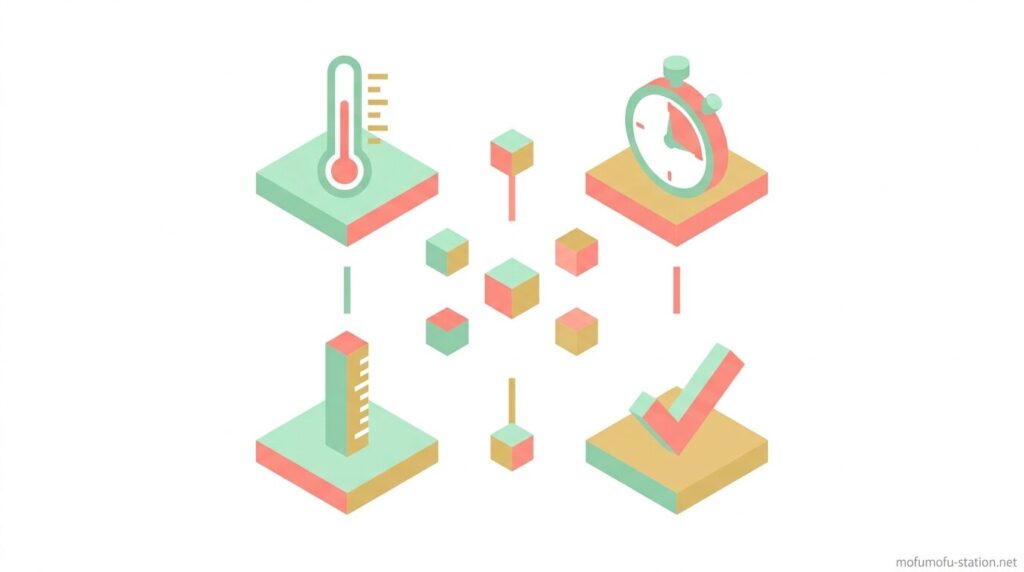 mofumofu-station.net