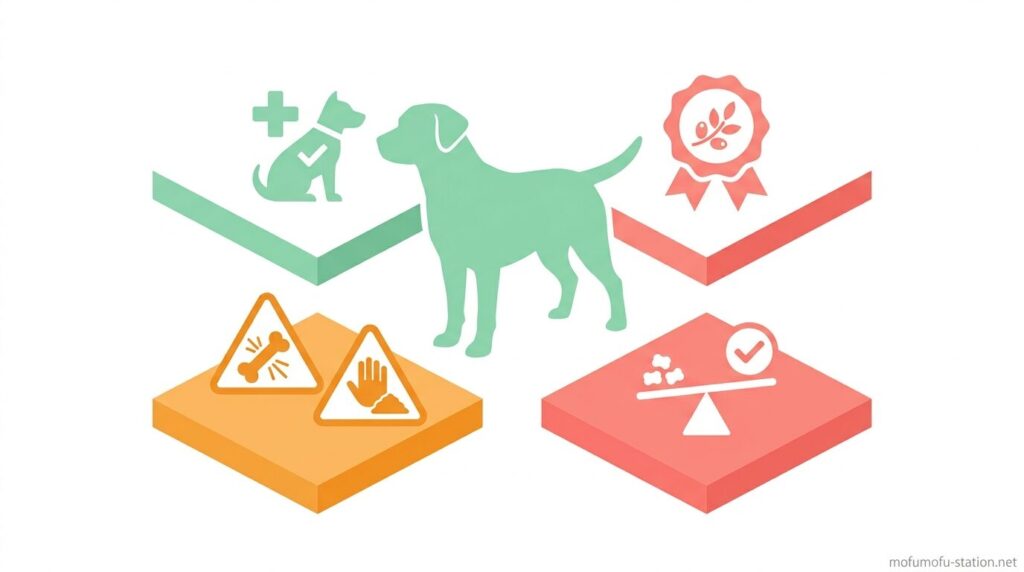 mofumofu-station.net