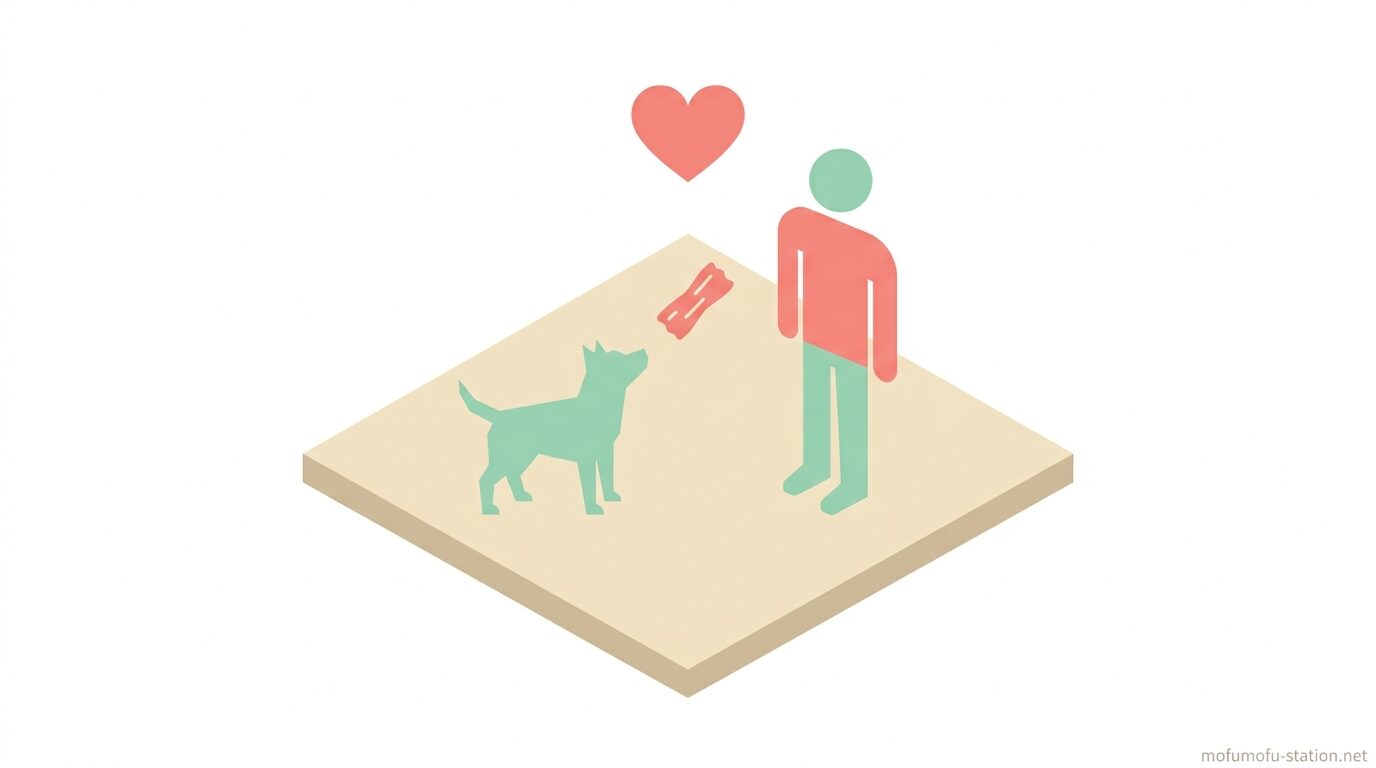 mofumofu-station.net