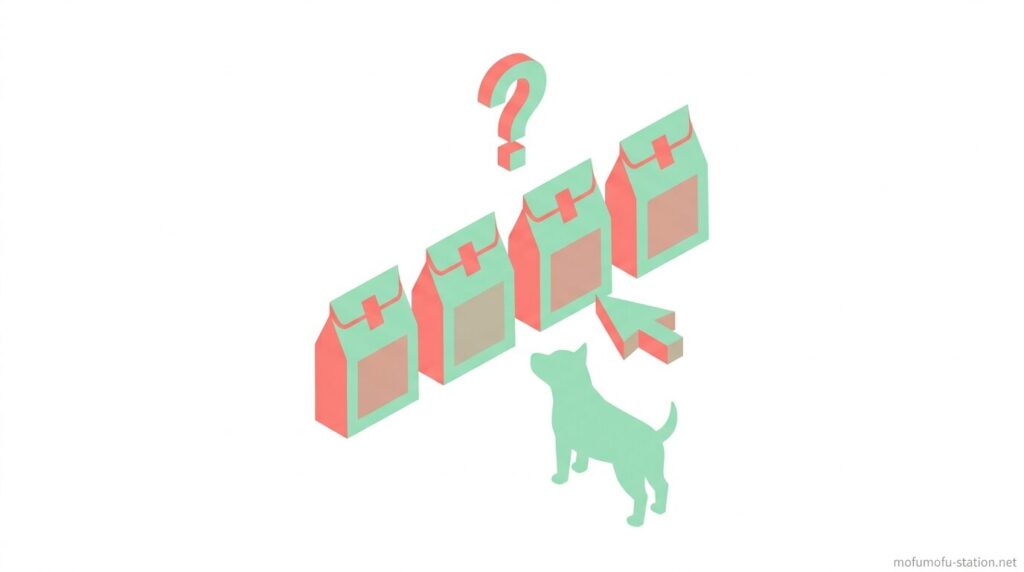 ?

mofumofu-station.net