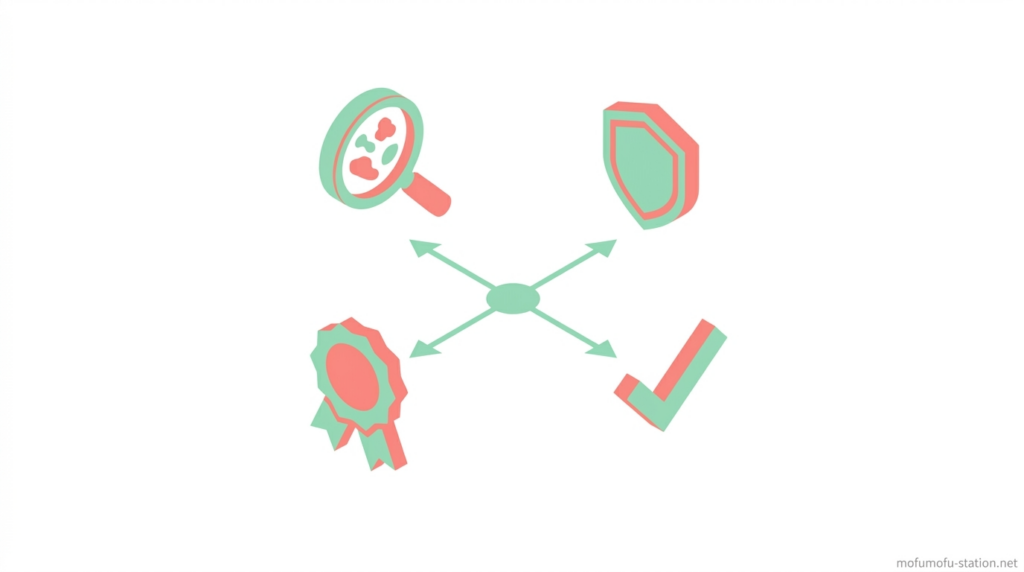 mofumofu-station.net